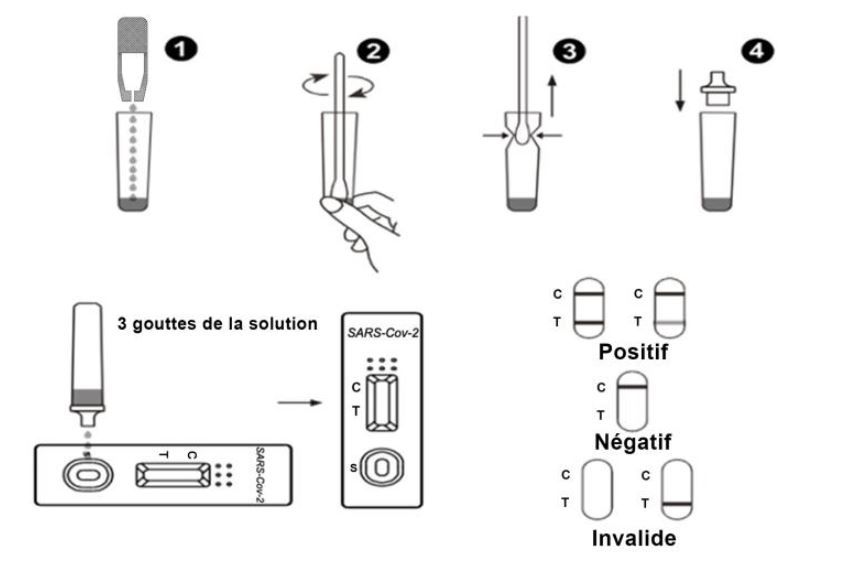 1 2 3 4

3 gouttes de la solution

S T C SARS-Cov-2

SARS-Cov-2
C
T
S

C
T
C
T
Positif
C
T
Négatif
C
T
C
T
Invalide